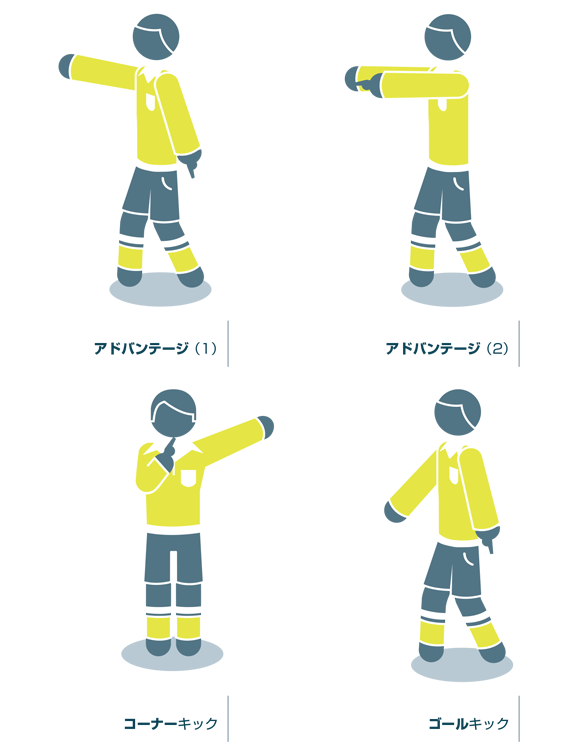 アドバンテージ（1）

アドバンテージ（2）

コーナーキック

ゴールキック